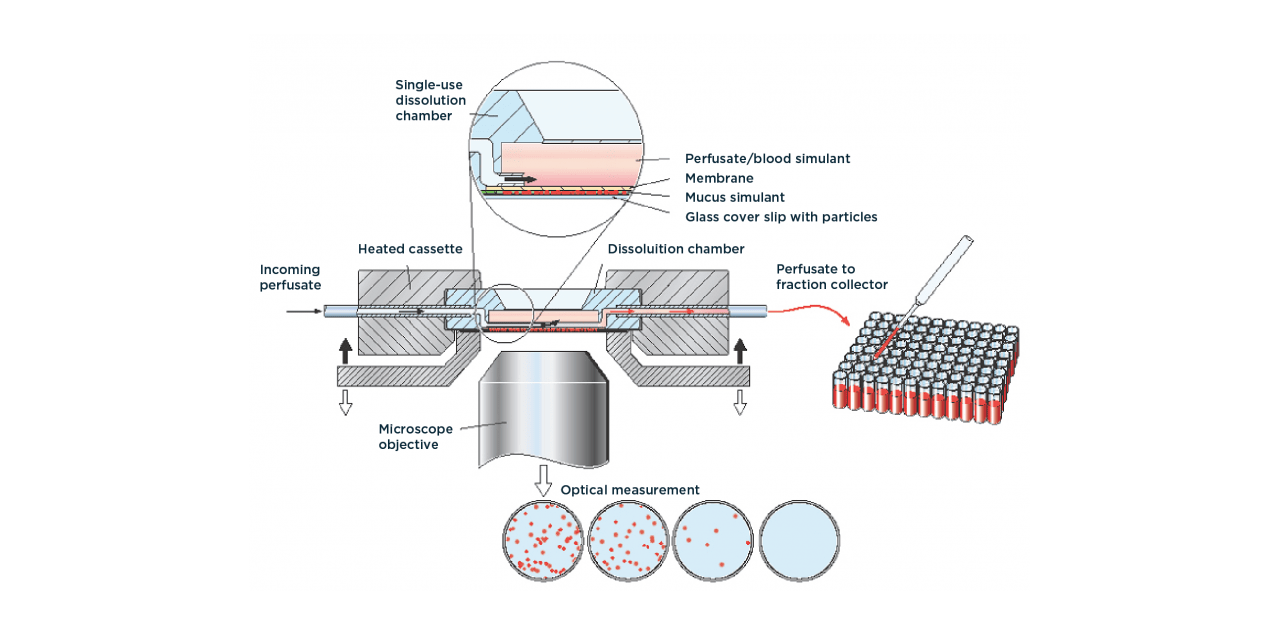 Single-use dissolution chamber

Perfusate/blood simulant

Membrane

Mucus simulant

Glass cover slip with particles

Heated cassette

Dissoluition chamber

Incoming perfusate

Perfusate to fraction collector

Microscope objective

Optical measurement