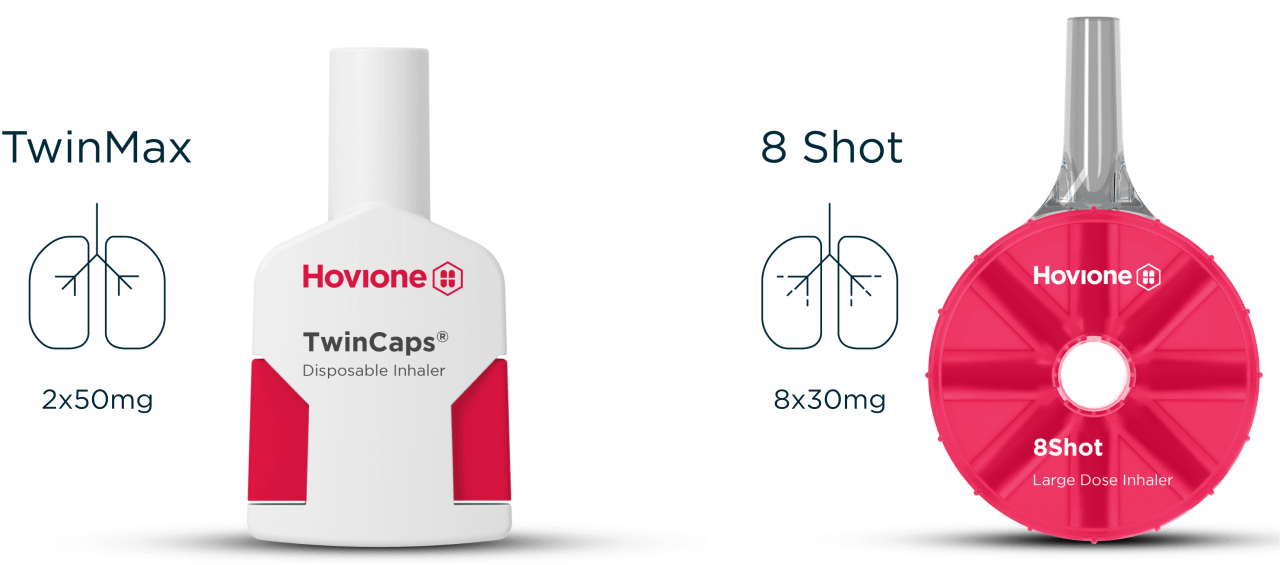 TwinMax

2x50mg

Hovione

TwinCaps®
Disposable Inhaler

8 Shot

8x30mg

Hovione

8Shot
Large Dose Inhaler